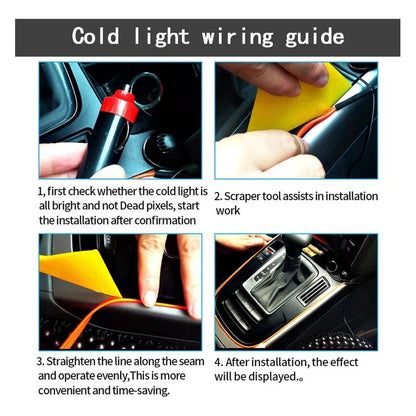 Cold light wiring guide

1, first check whether the cold light is all bright and not Dead pixels, start the installation after confirmation

2. Scraper tool assists in installation work

3. Straighten the line along the seam and operate evenly,This is more convenient and time-saving.

4. After installation, the effect will be displayed.。