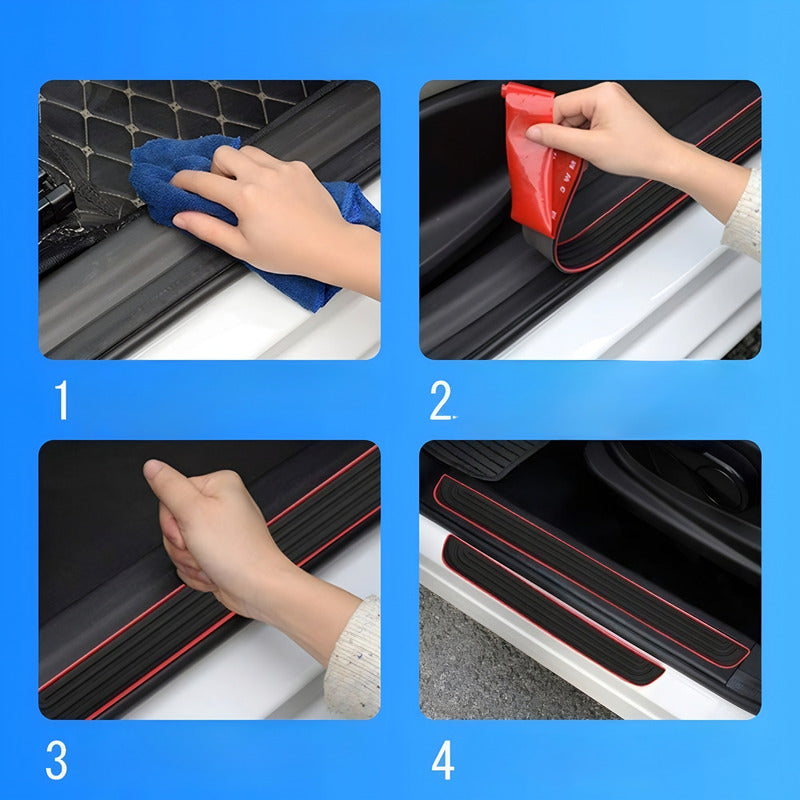 1

2.

3

4