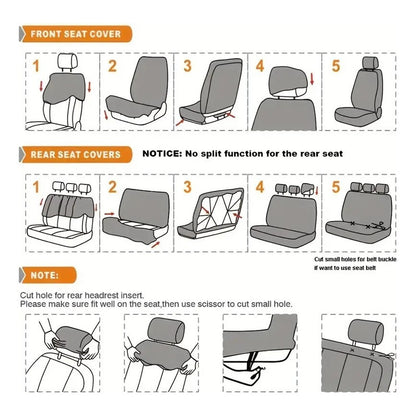 FRONT SEAT COVER

1

2

3

4

5

REAR SEAT COVERS

NOTICE: No split function for the rear seat

1

2

3

4

5

Cut small holes for belt buckle if want to use seat belt

NOTE:

Cut hole for rear headrest insert.
Please make sure fit well on the seat,then use scissor to cut small hole.