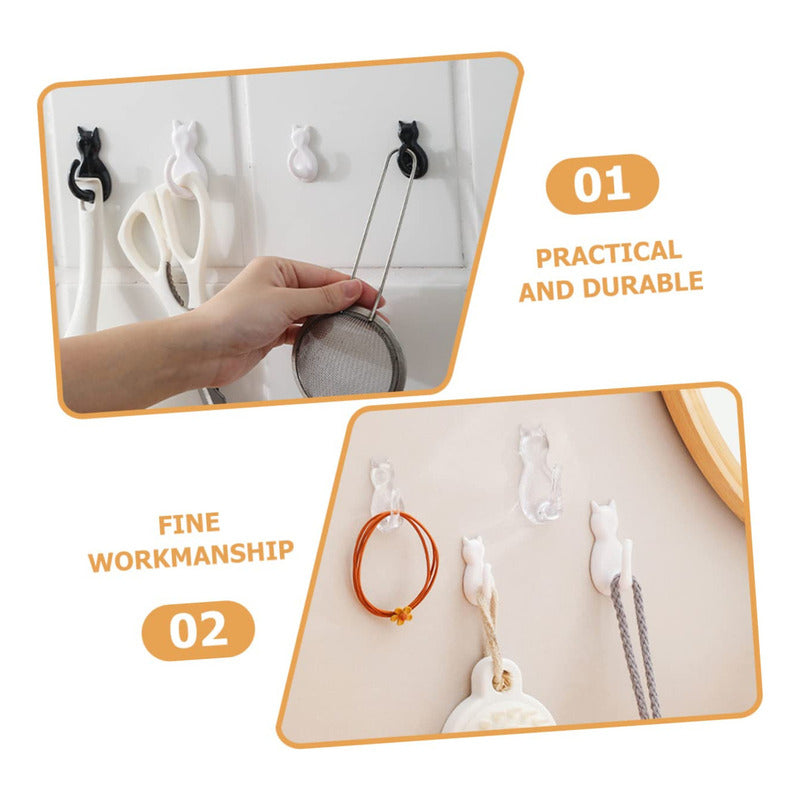 01

PRACTICAL AND DURABLE

FINE WORKMANSHIP

02