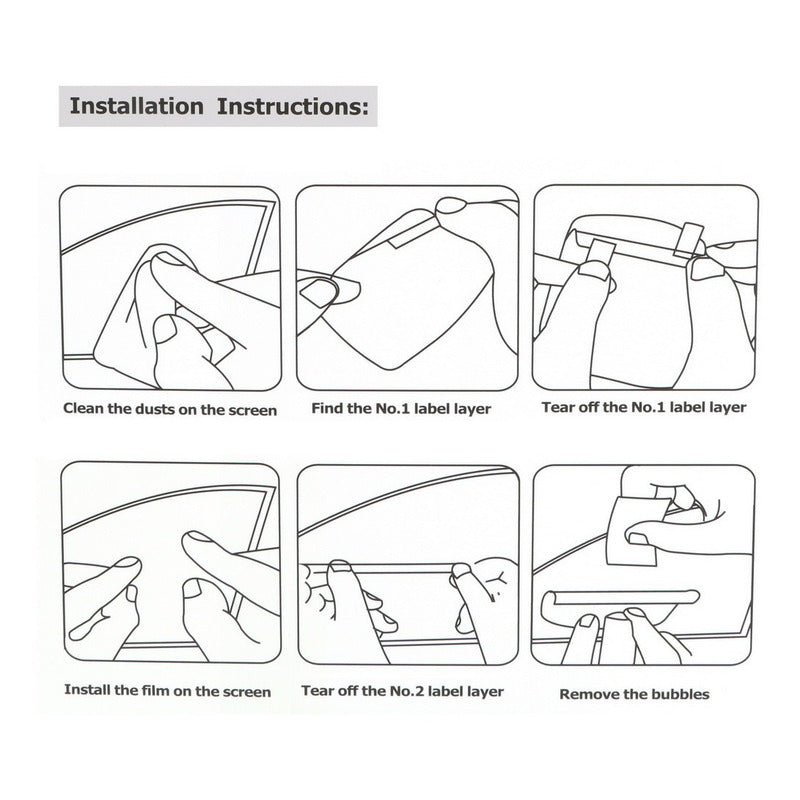 Installation Instructions:

Clean the dusts on the screen

Find the No.1 label layer

Tear off the No.1 label layer

Install the film on the screen

Tear off the No.2 label layer

Remove the bubbles