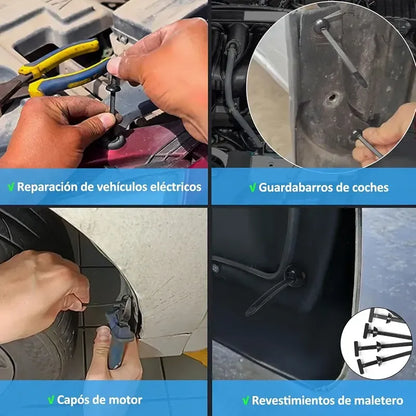 √ Reparación de vehículos eléctricos

√ Guardabarros de coches

√ Capós de motor

√ Revestimientos de maletero