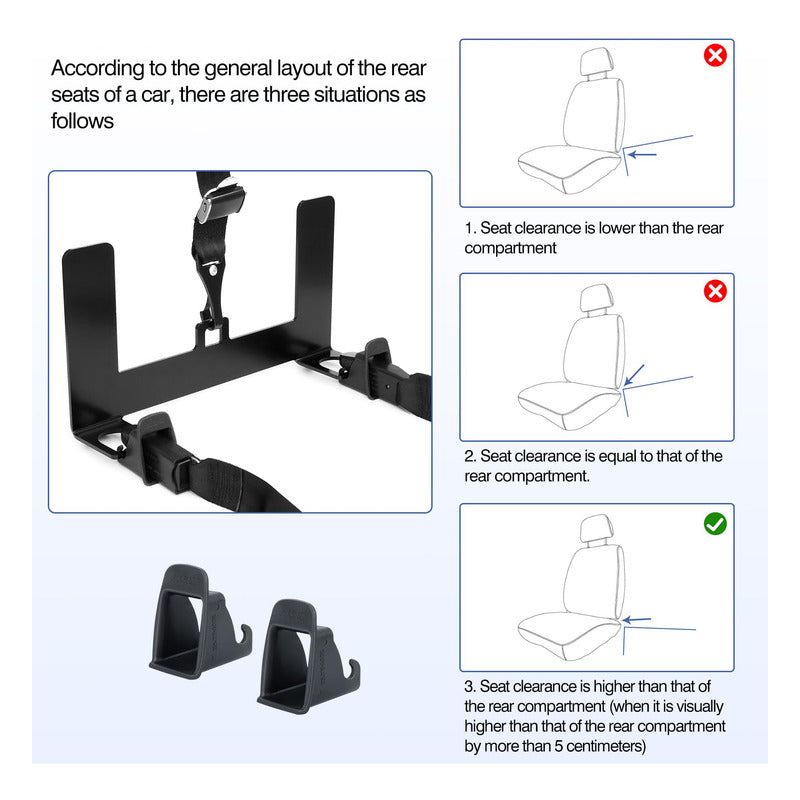 According to the general layout of the rear seats of a car, there are three situations as follows

1. Seat clearance is lower than the rear compartment

2. Seat clearance is equal to that of the rear compartment.

3. Seat clearance is higher than that of the rear compartment (when it is visually higher than that of the rear compartment by more than 5 centimeters)