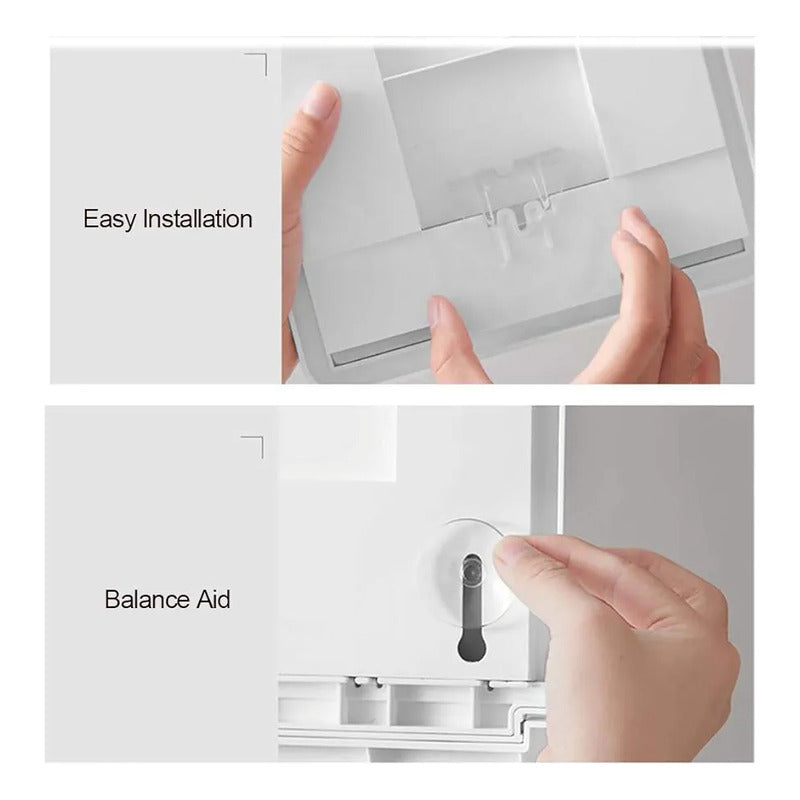 Easy Installation

Balance Aid