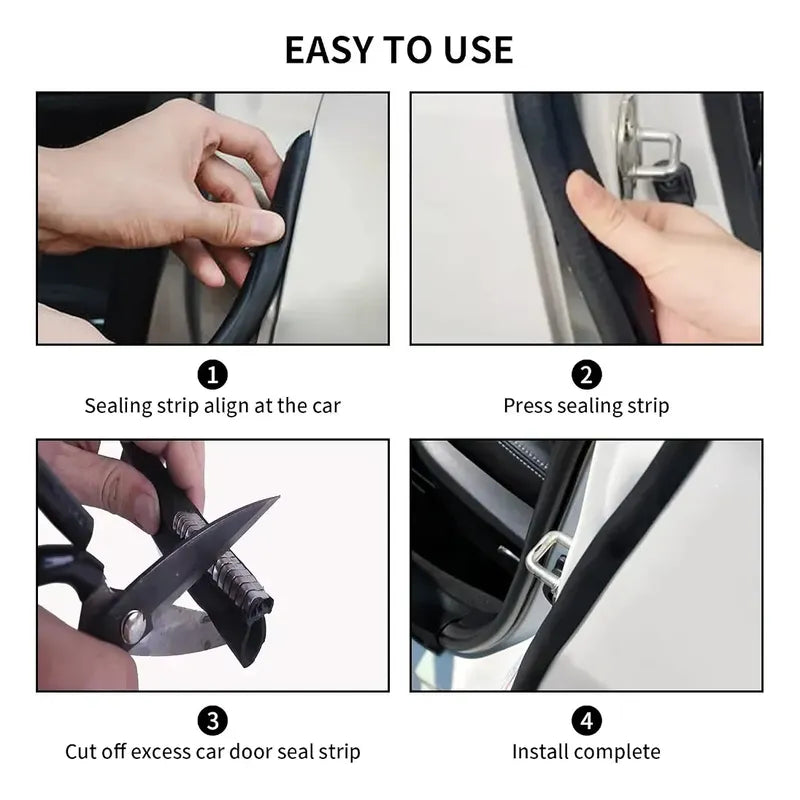 EASY TO USE

1
Sealing strip align at the car

2
Press sealing strip

3
Cut off excess car door seal strip

4
Install complete