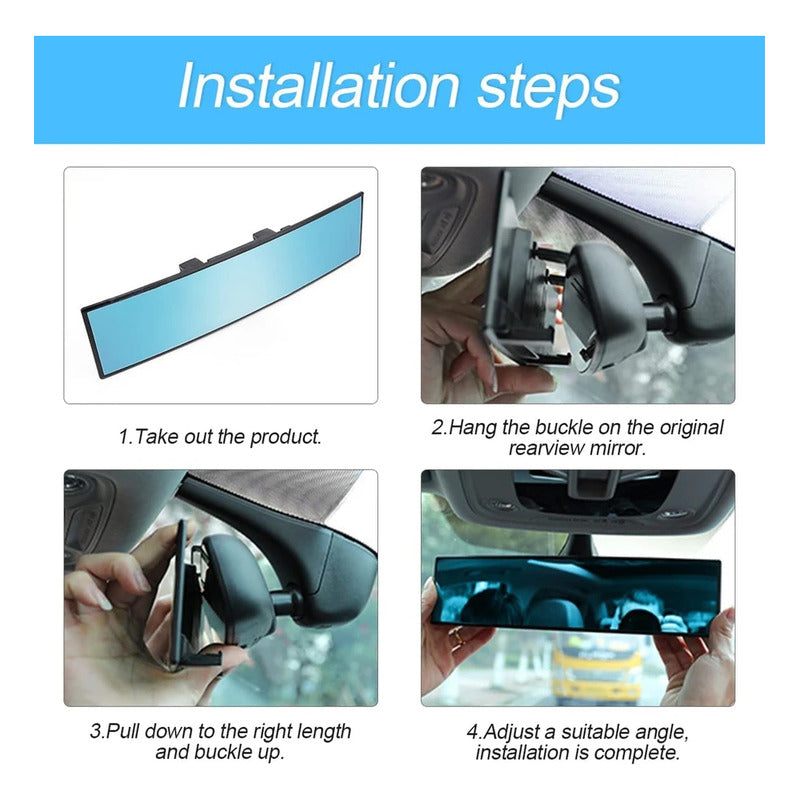 Installation steps

1.Take out the product.

2.Hang the buckle on the original rearview mirror.

3.Pull down to the right length and buckle up.

4.Adjust a suitable angle, installation is complete.