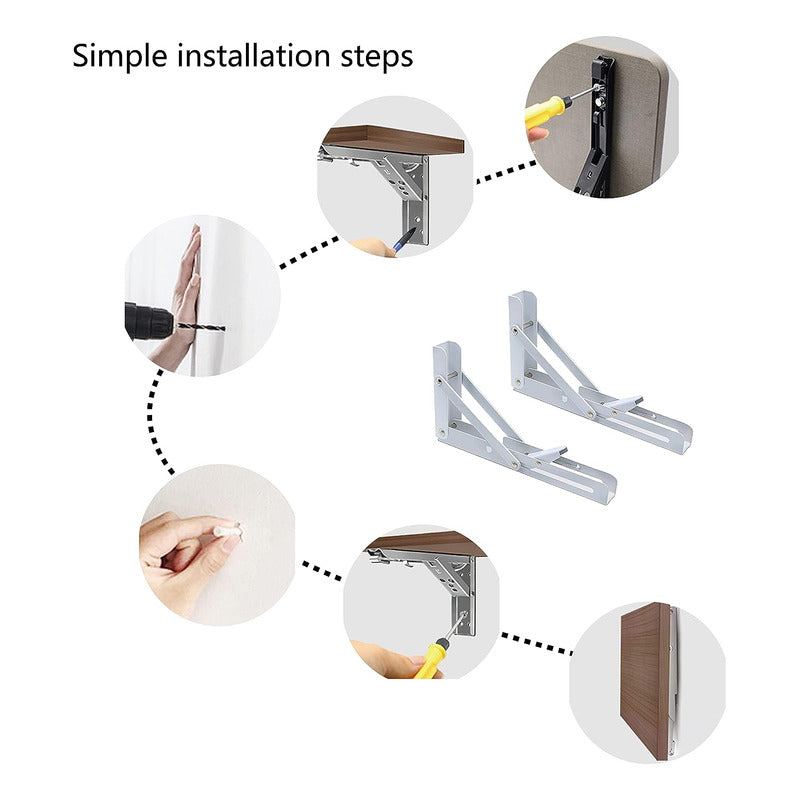 Simple installation steps