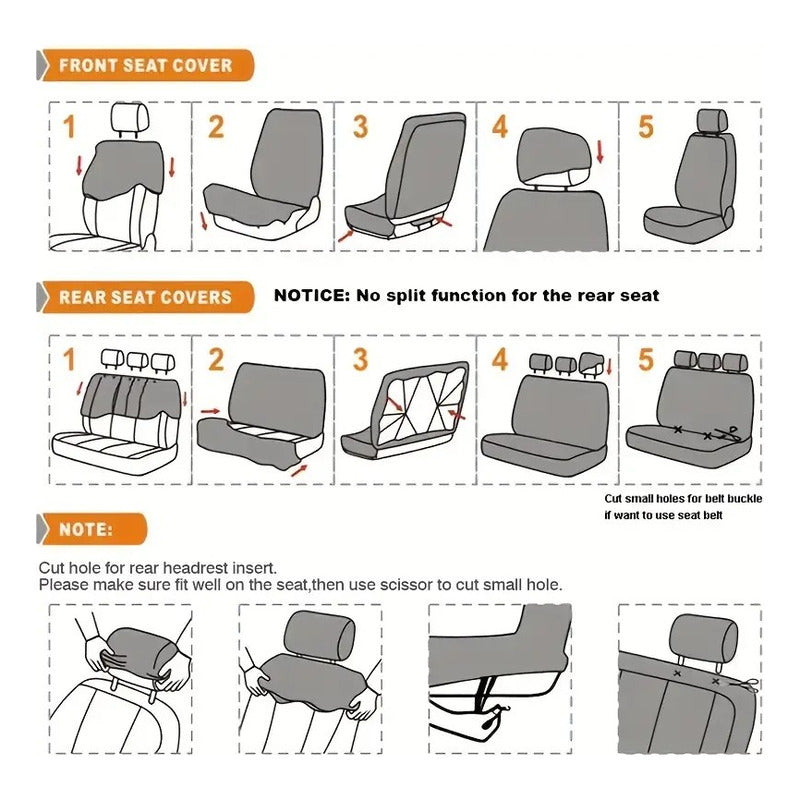 FRONT SEAT COVER

1

2

3

4

5

REAR SEAT COVERS

NOTICE: No split function for the rear seat

1

2

3

4

5

Cut small holes for belt buckle if want to use seat belt

NOTE:

Cut hole for rear headrest insert.
Please make sure fit well on the seat,then use scissor to cut small hole.