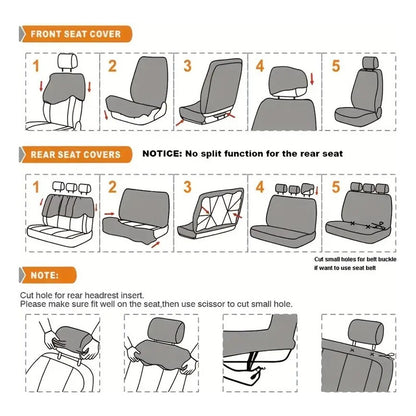 FRONT SEAT COVER

1

2

3

4

5

REAR SEAT COVERS

NOTICE: No split function for the rear seat

1

2

3

4

5

Cut small holes for belt buckle if want to use seat belt

NOTE:

Cut hole for rear headrest insert.
Please make sure fit well on the seat,then use scissor to cut small hole.