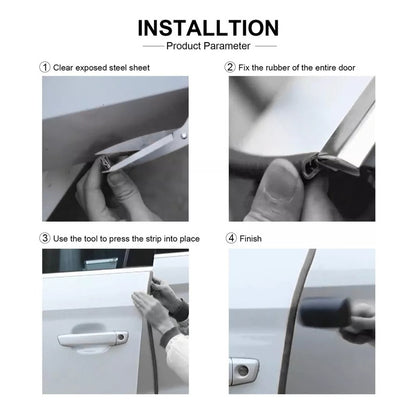 INSTALLTION
Product Parameter

① Clear exposed steel sheet

② Fix the rubber of the entire door

③ Use the tool to press the strip into place

④ Finish