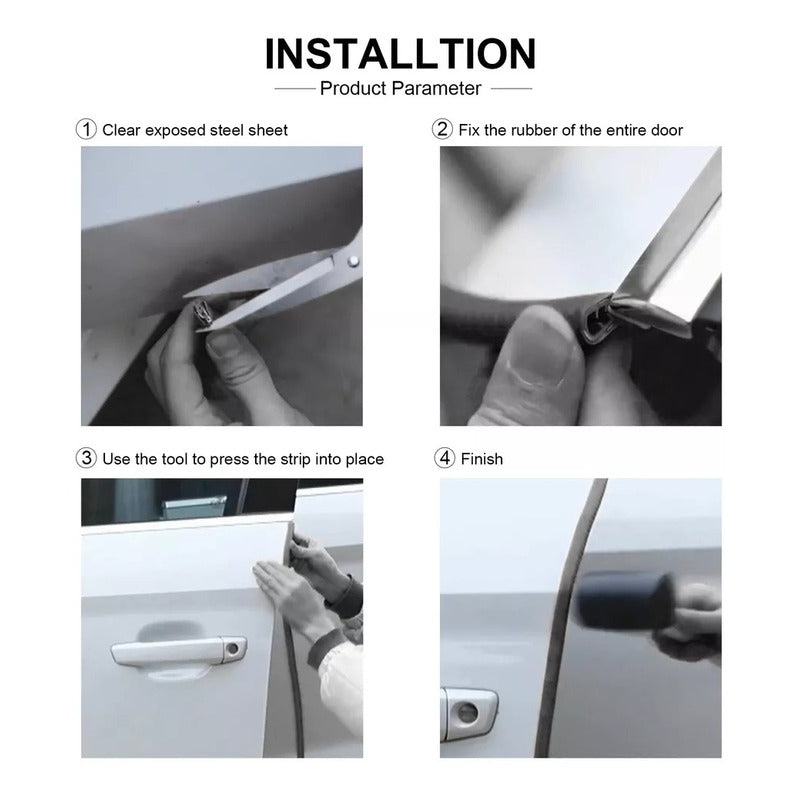 INSTALLTION

Product Parameter

① Clear exposed steel sheet

② Fix the rubber of the entire door

③ Use the tool to press the strip into place

④ Finish