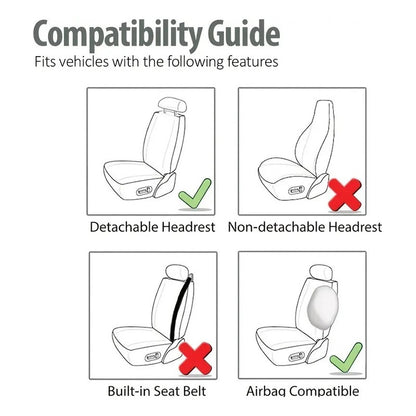 Compatibility Guide
Fits vehicles with the following features

Detachable Headrest

Non-detachable Headrest

Built-in Seat Belt

Airbag Compatible