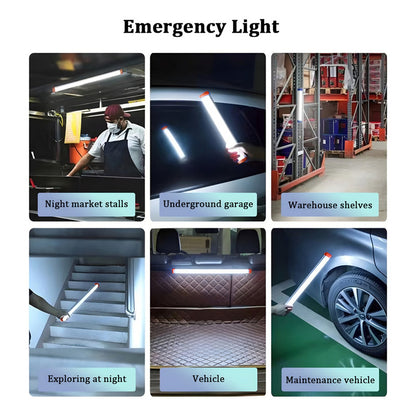 Emergency Light

Night market stalls

Underground garage

Warehouse shelves

Exploring at night

Vehicle

Maintenance vehicle