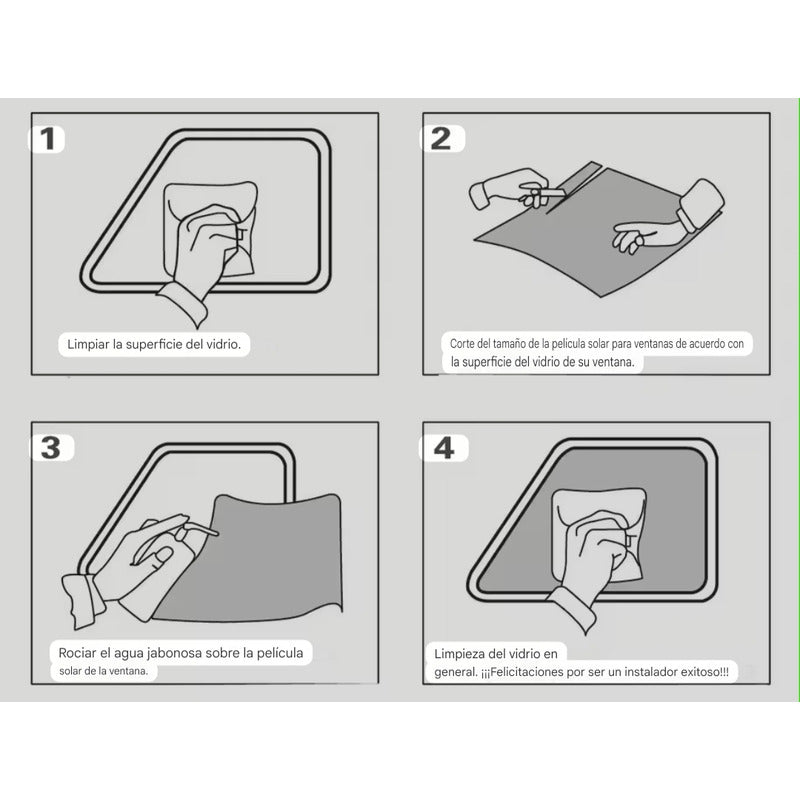 1

Limpiar la superficie del vidrio.

2

Corte del tamaño de la pelicula solar para ventanas de acuerdo con la superficie del vidrio de su ventana.

3

Rociar el agua jabonosa sobre la película solar de la ventana.

4

Limpieza del vidrio en general. ¡¡¡Felicitaciones por ser un instalador exitoso!!!