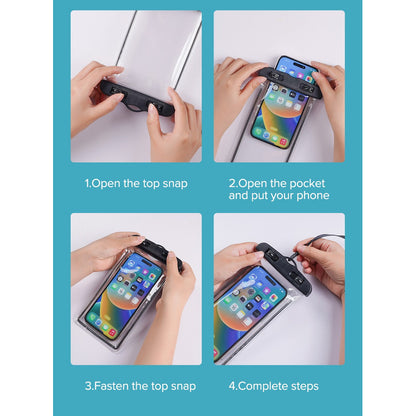 1.Open the top snap

2.Open the pocket and put your phone

3.Fasten the top snap

4.Complete steps