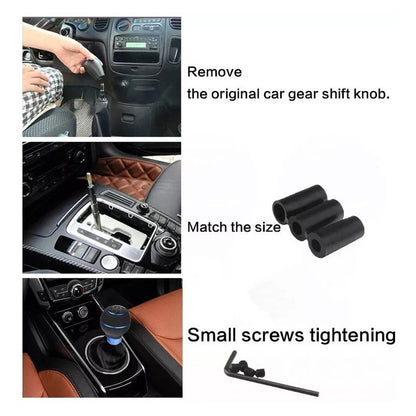 Remove
the original car gear shift knob.

Match the size

Small screws tightening