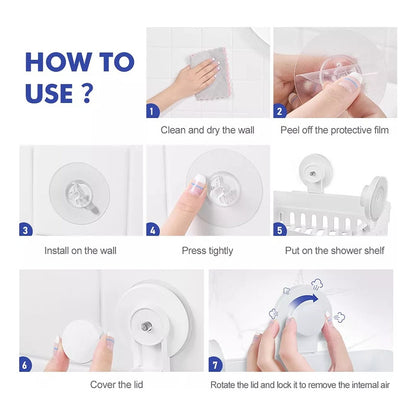 HOW TO USE ?

1

Clean and dry the wall

2

Peel off the protective film

3

Install on the wall

4

Press tightly

5

Put on the shower shelf

6

Cover the lid

7

Rotate the lid and lock it to remove the internal air