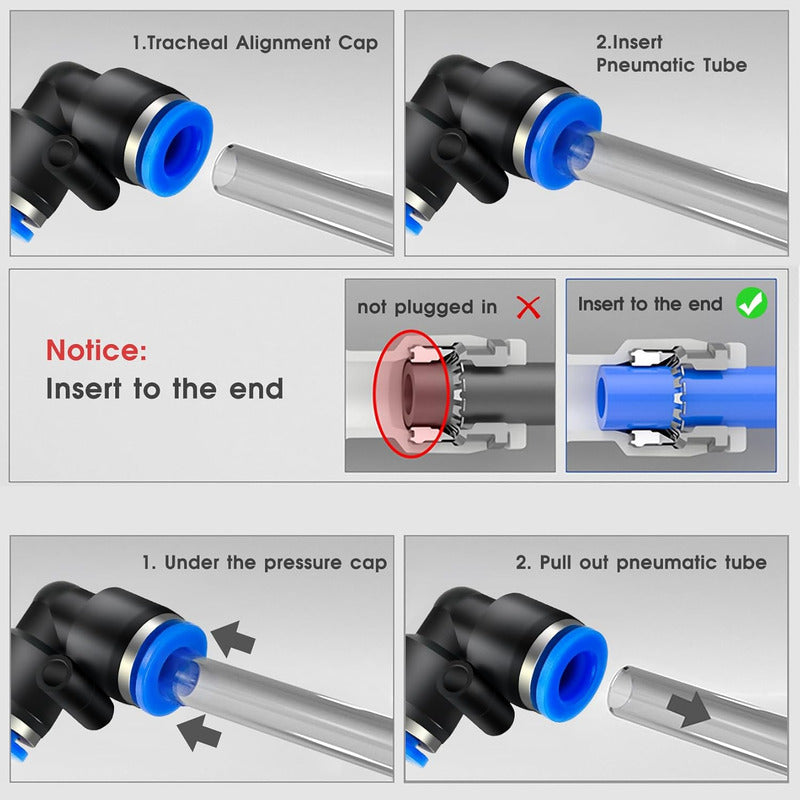 1.Tracheal Alignment Cap

2.Insert Pneumatic Tube

Notice:
Insert to the end

not plugged in

Insert to the end

1. Under the pressure cap

2. Pull out pneumatic tube