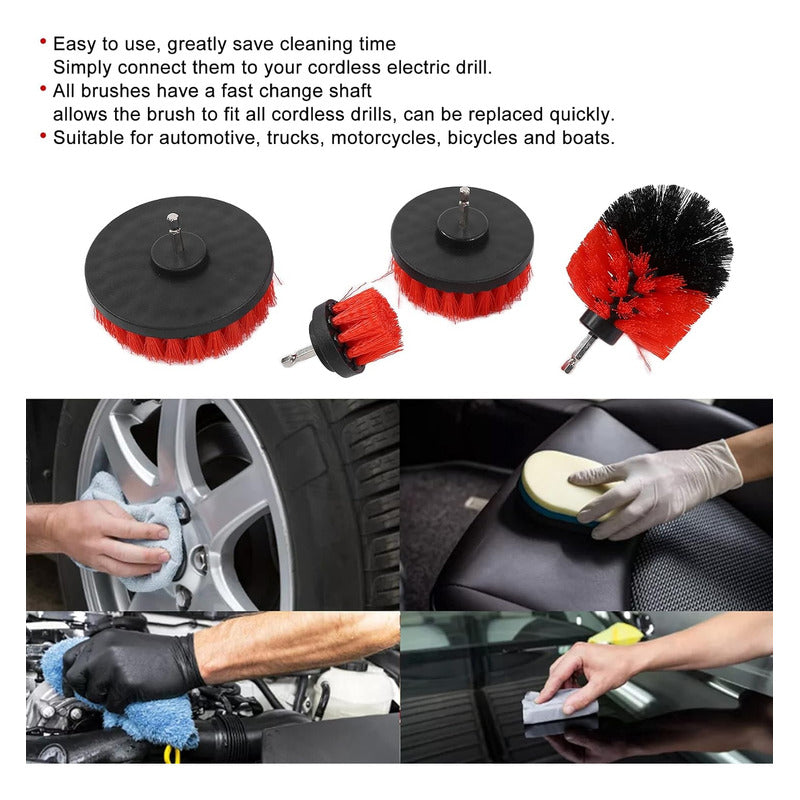 • Easy to use, greatly save cleaning time
Simply connect them to your cordless electric drill.
• All brushes have a fast change shaft
allows the brush to fit all cordless drills, can be replaced quickly.
• Suitable for automotive, trucks, motorcycles, bicycles and boats.