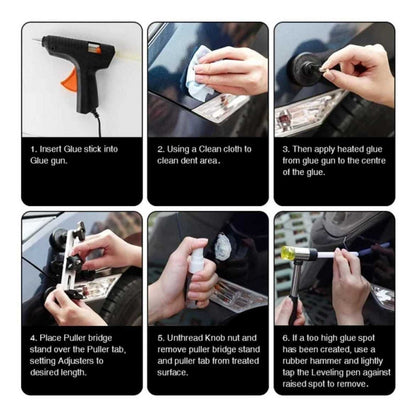 1. Insert Glue stick into Glue gun.

2. Using a Clean cloth to clean dent area.

3. Then apply heated glue from glue gun to the centre of the glue.

4. Place Puller bridge stand over the Puller tab, setting Adjusters to desired length.

5. Unthread Knob nut and remove puller bridge stand and puller tab from treated surface.

6. If a too high glue spot has been created, use a rubber hammer and lightly tap the Leveling pen against raised spot to remove.