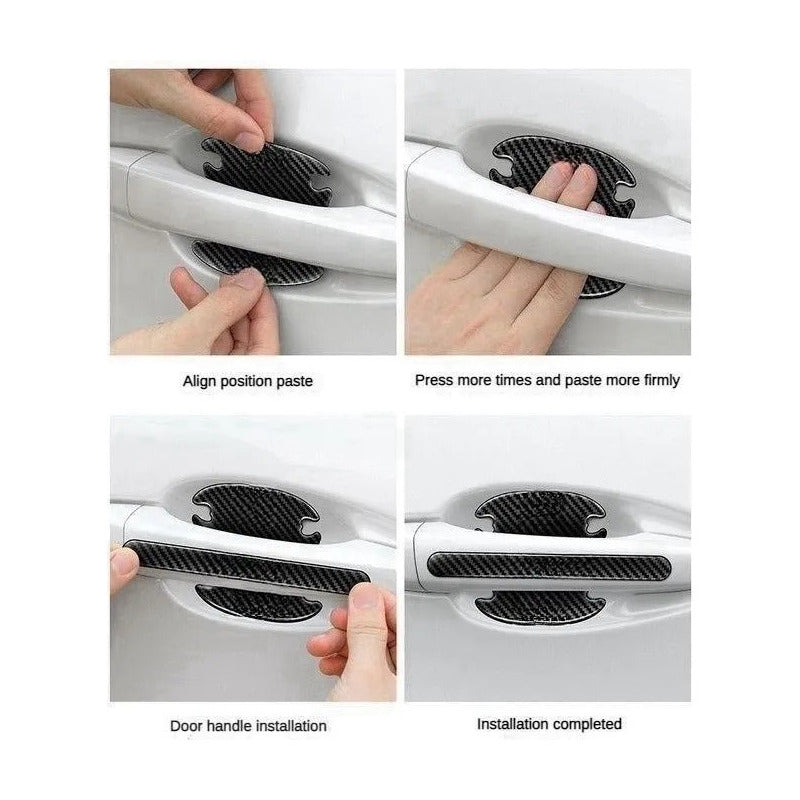 Align position paste

Press more times and paste more firmly

Door handle installation

Installation completed