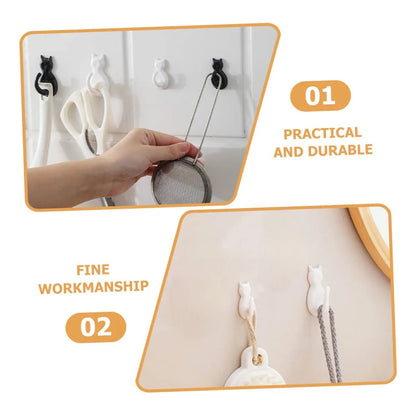 01

PRACTICAL AND DURABLE

FINE WORKMANSHIP

02