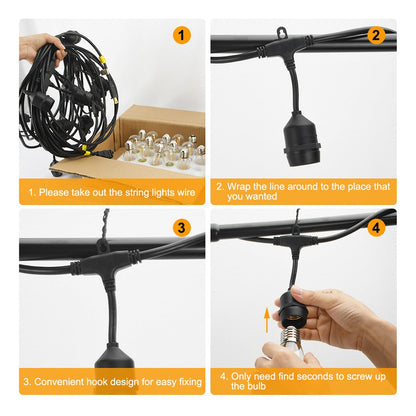 1

1. Please take out the string lights wire

2

2. Wrap the line around to the place that you wanted

3

3. Convenient hook design for easy fixing

4

4. Only need find seconds to screw up the bulb