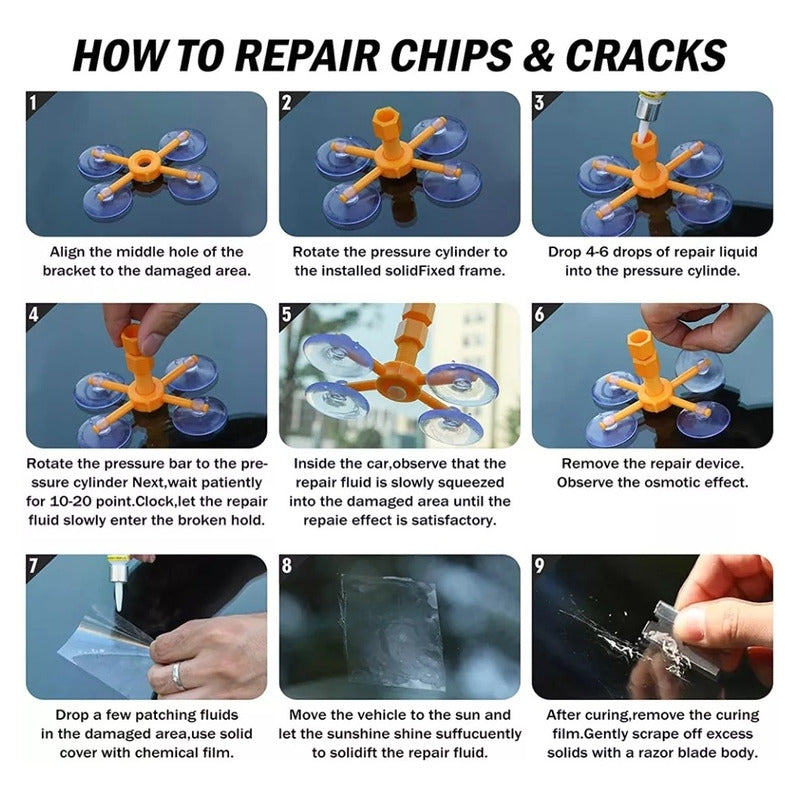 HOW TO REPAIR CHIPS & CRACKS

1

Align the middle hole of the bracket to the damaged area.

2

Rotate the pressure cylinder to the installed solidFixed frame.

3

Drop 4-6 drops of repair liquid into the pressure cylinde.

4

Rotate the pressure bar to the pressure cylinder Next,wait patiently for 10-20 point.Clock,let the repair fluid slowly enter the broken hold.

5

Inside the car,observe that the repair fluid is slowly squeezed into the damaged area until the repaie effect is satisfactory.

6

Remove the repair device. Observe the osmotic effect.

7

Drop a few patching fluids in the damaged area,use solid cover with chemical film.

8

Move the vehicle to the sun and let the sunshine shine suffucuently to solidift the repair fluid.

9

After curing,remove the curing film.Gently scrape off excess solids with a razor blade body.