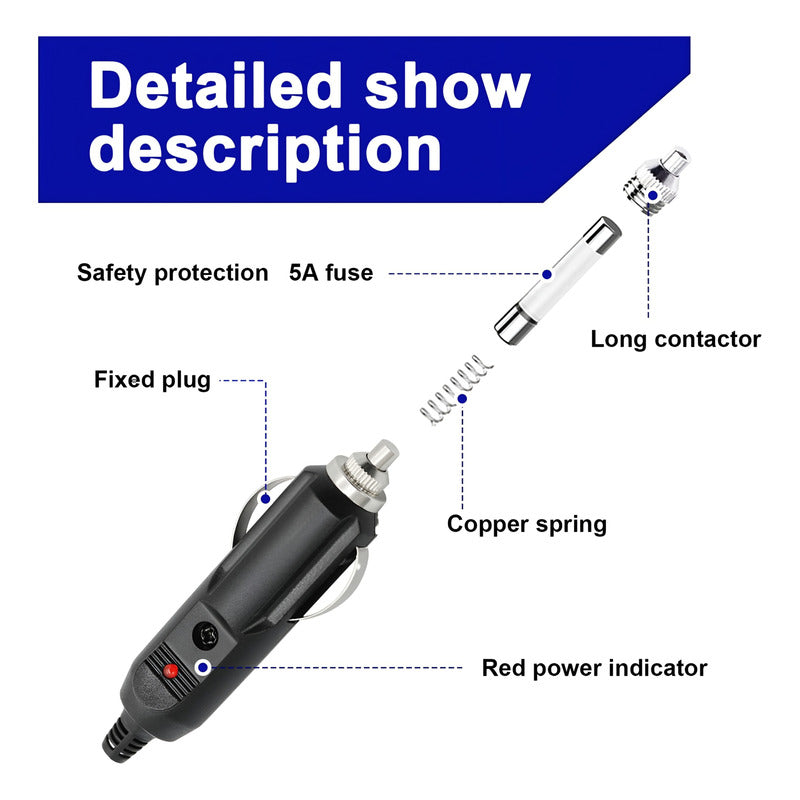 Detailed show description

Safety protection 5A fuse

Long contactor

Fixed plug

Copper spring

Red power indicator