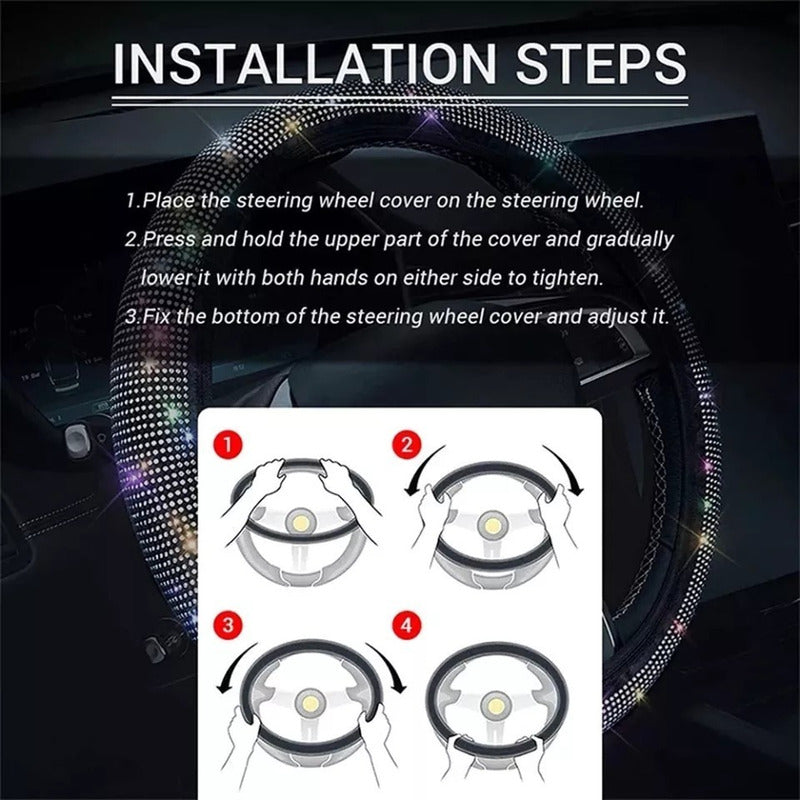 INSTALLATION STEPS

1.Place the steering wheel cover on the steering wheel.
2.Press and hold the upper part of the cover and gradually lower it with both hands on either side to tighten.
3.Fix the bottom of the steering wheel cover and adjust it.

1

2

3

4