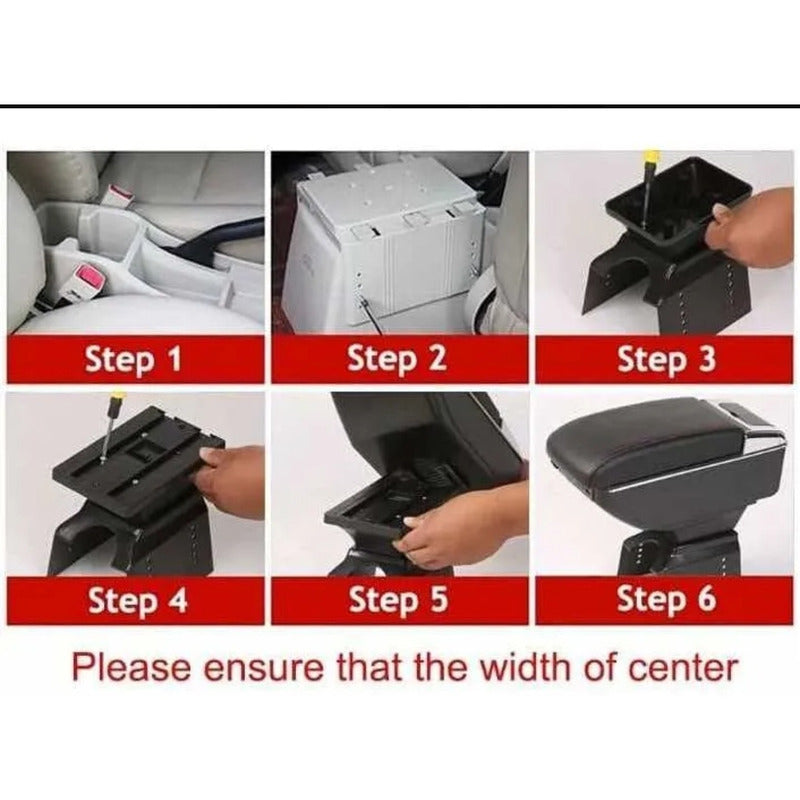 Step 1

Step 2

Step 3

Step 4

Step 5

Step 6

Please ensure that the width of center