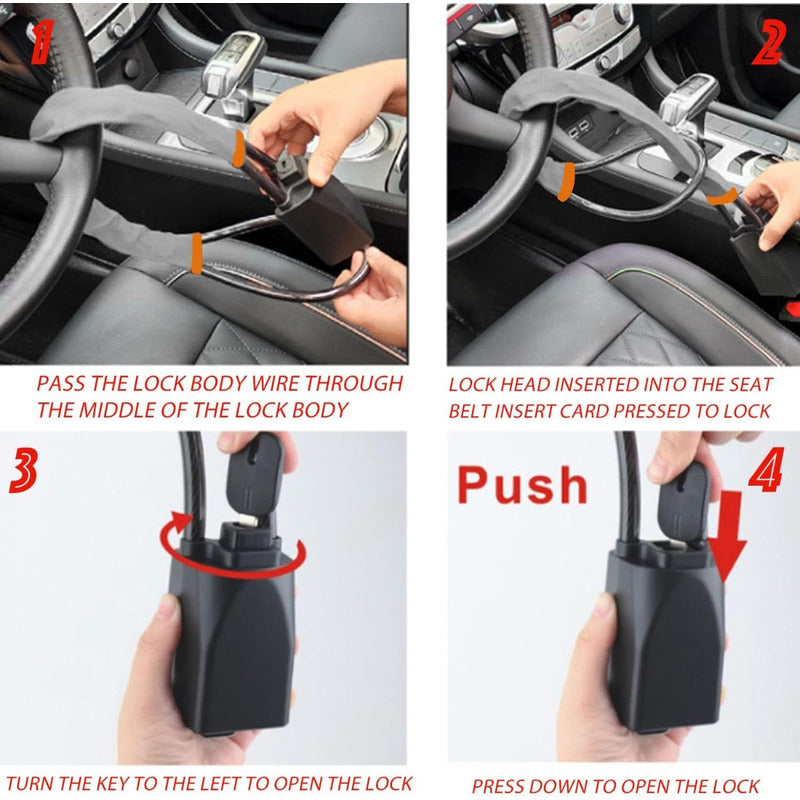 1

PASS THE LOCK BODY WIRE THROUGH THE MIDDLE OF THE LOCK BODY

2

LOCK HEAD INSERTED INTO THE SEAT BELT INSERT CARD PRESSED TO LOCK

3

TURN THE KEY TO THE LEFT TO OPEN THE LOCK

Push

4

PRESS DOWN TO OPEN THE LOCK