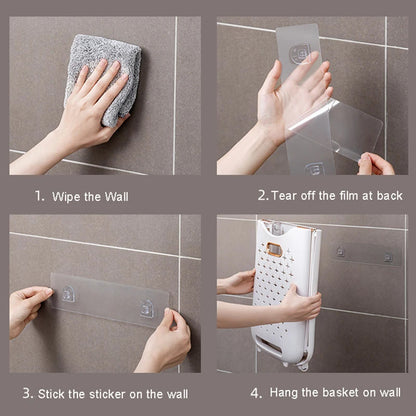 1. Wipe the Wall

2. Tear off the film at back

3. Stick the sticker on the wall

4. Hang the basket on wall