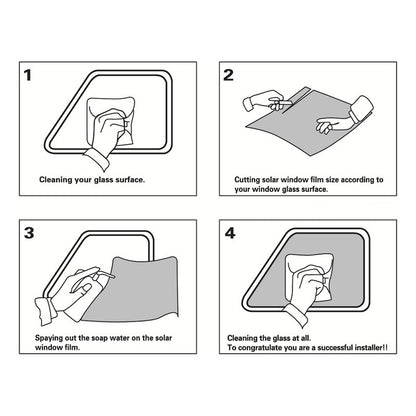 1

Cleaning your glass surface.

2

Cutting solar window film size according to your window glass surface.

3

Spaying out the soap water on the solar window film.

4

Cleaning the glass at all.
To congratulate you are a successful installer!!