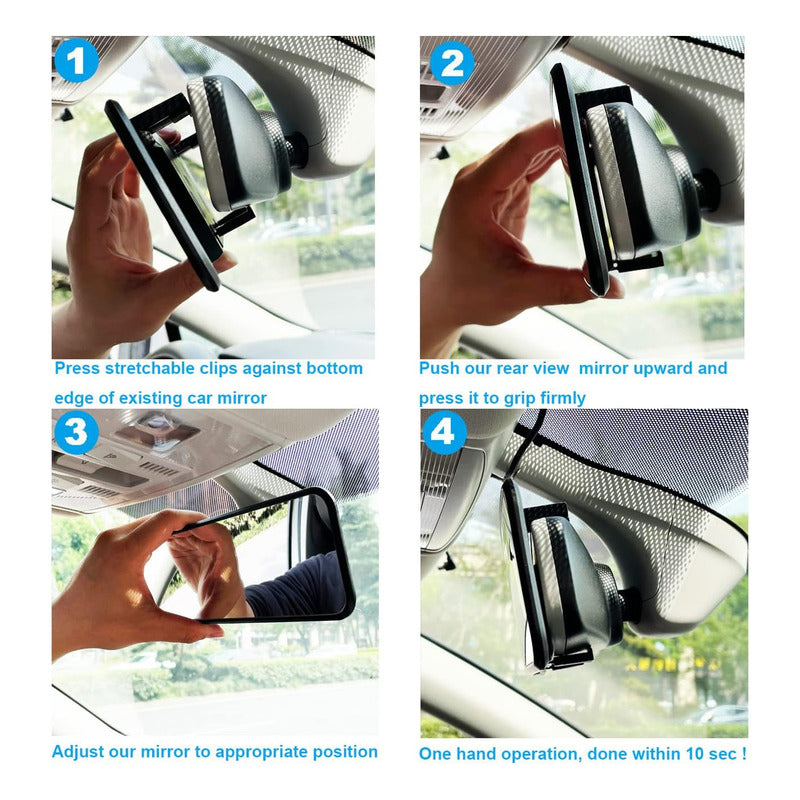 1

Press stretchable clips against bottom edge of existing car mirror

2

Push our rear view mirror upward and press it to grip firmly

3

Adjust our mirror to appropriate position

4

One hand operation, done within 10 sec !