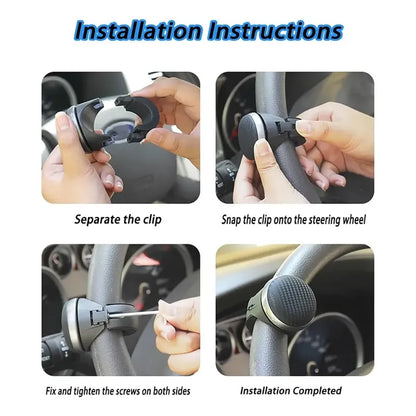 Installation Instructions

Separate the clip

Snap the clip onto the steering wheel

Fix and tighten the screws on both sides

Installation Completed