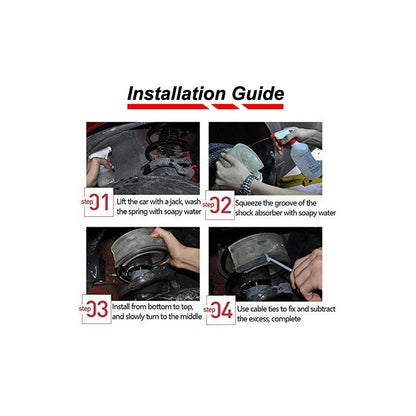 Installation Guide

step 01 Lift the car with a jack, wash the spring with soapy water

step 02 Squeeze the groove of the shock absorber with soapy water

step 03 Install from bottom to top, and slowly turn to the middle

step 04 Use cable ties to fix and subtract the excess, complete