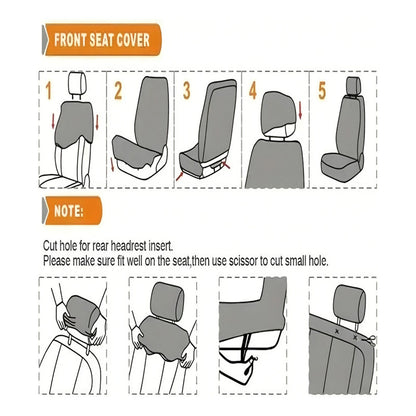 FRONT SEAT COVER

1

2

3

4

5

NOTE:

Cut hole for rear headrest insert.
Please make sure fit well on the seat,then use scissor to cut small hole.