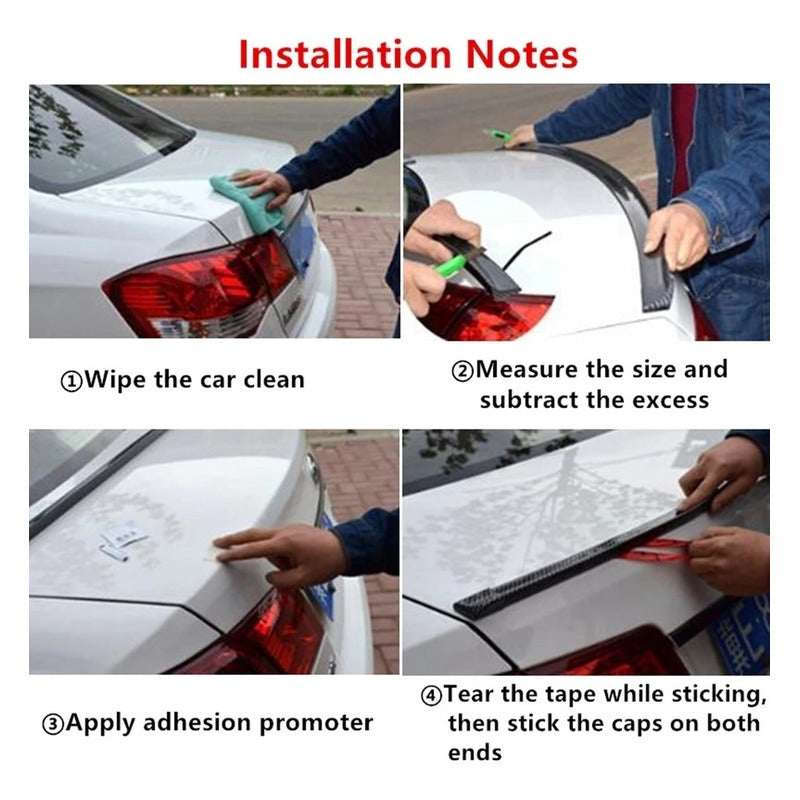 Installation Notes

①Wipe the car clean

②Measure the size and subtract the excess

③Apply adhesion promoter

④Tear the tape while sticking, then stick the caps on both ends