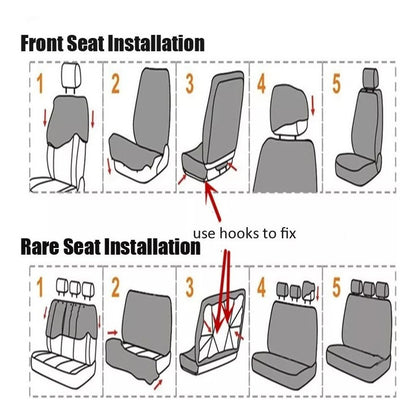 Front Seat Installation

1

2

3

4

5

use hooks to fix

Rare Seat Installation

1

2

3

4

5