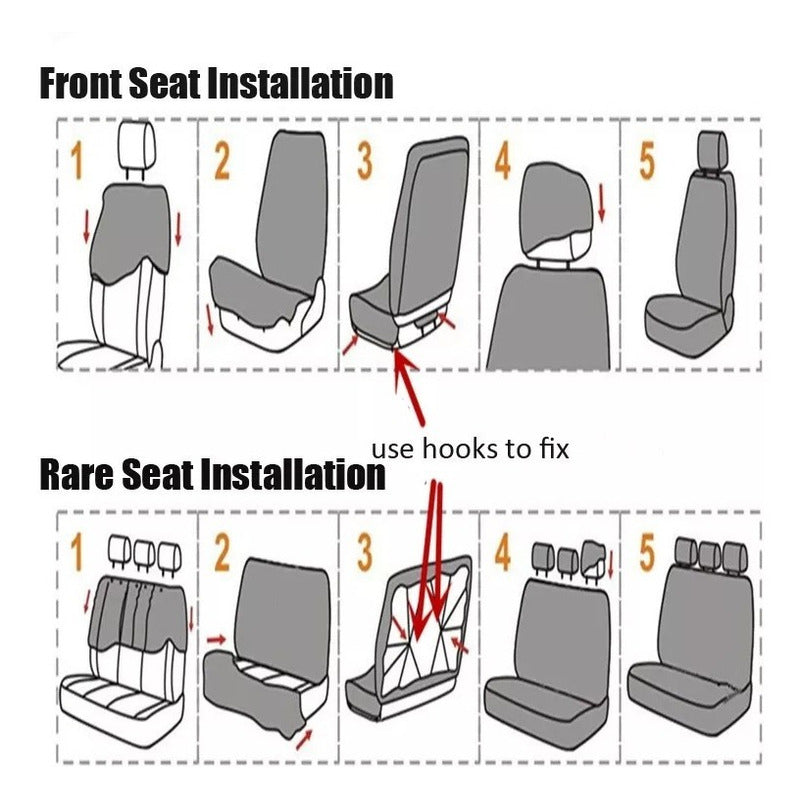 Front Seat Installation

1

2

3

4

5

use hooks to fix

Rare Seat Installation

1

2

3

4

5