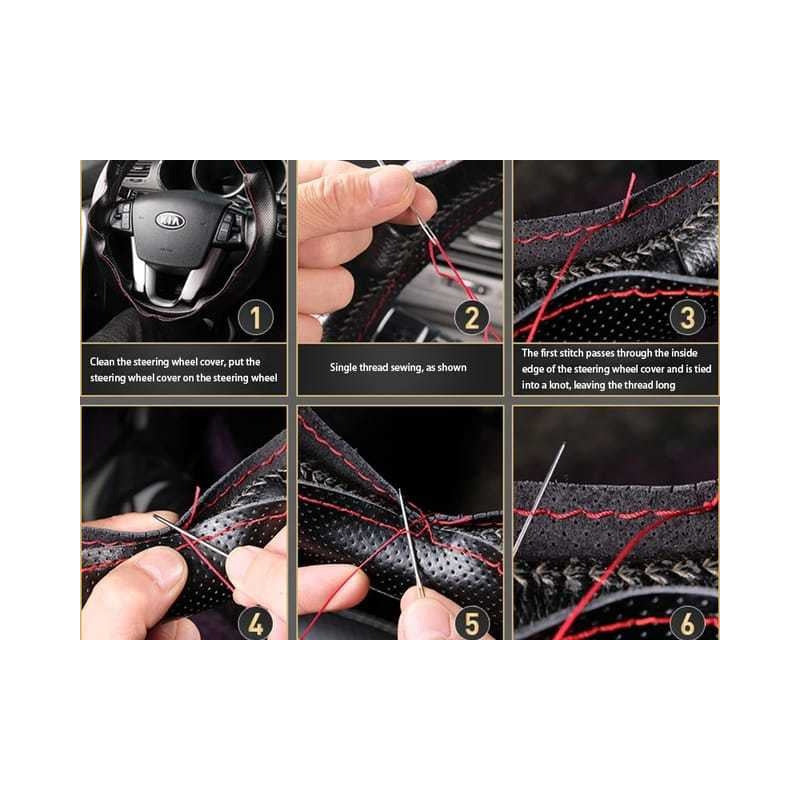 KIA

1

Clean the steering wheel cover, put the steering wheel cover on the steering wheel

2

Single thread sewing, as shown

3

The first stitch passes through the inside edge of the steering wheel cover and is tied into a knot, leaving the thread long

4

5

6