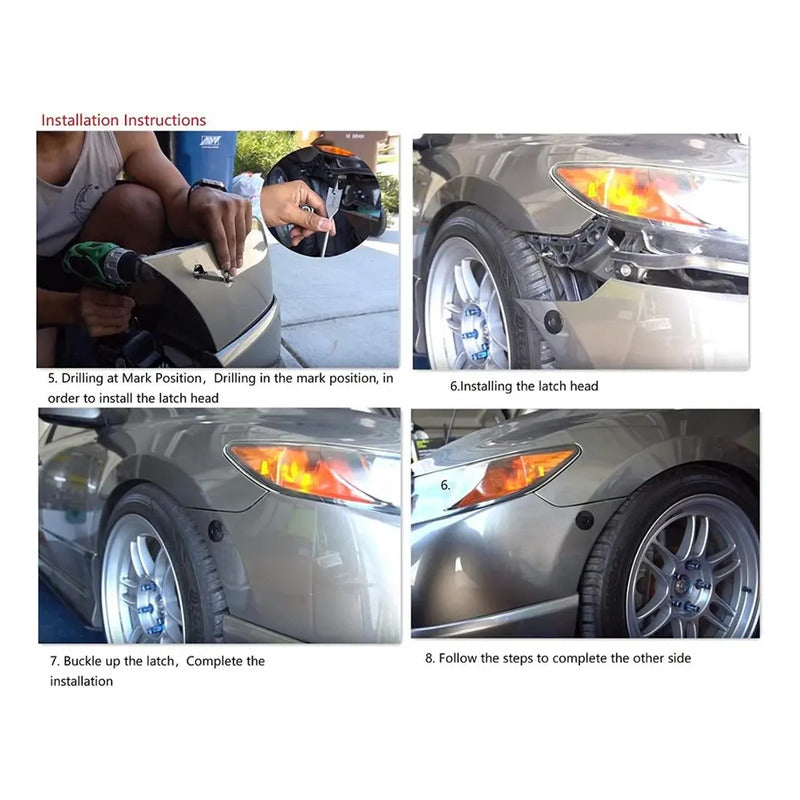 Installation Instructions

5. Drilling at Mark Position，Drilling in the mark position, in order to install the latch head

6.Installing the latch head

6.

7. Buckle up the latch，Complete the installation

8. Follow the steps to complete the other side