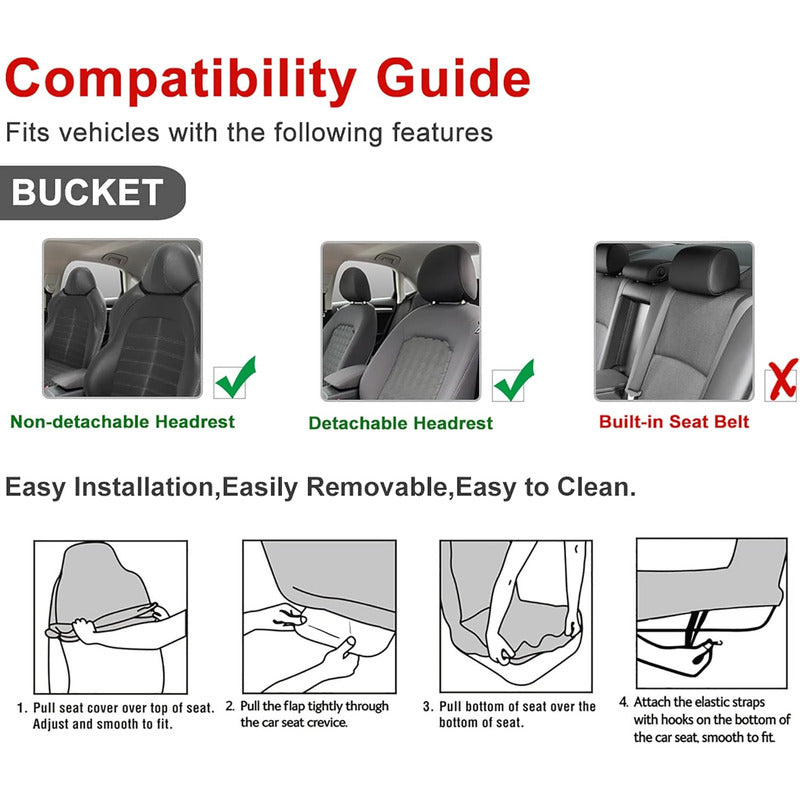 Compatibility Guide

Fits vehicles with the following features

BUCKET

Non-detachable Headrest

Detachable Headrest

Built-in Seat Belt

Easy Installation,Easily Removable,Easy to Clean.

1. Pull seat cover over top of seat. Adjust and smooth to fit.

2. Pull the flap tightly through the car seat crevice.

3. Pull bottom of seat over the bottom of seat.

4. Attach the elastic straps with hooks on the bottom of the car seat, smooth to fit.