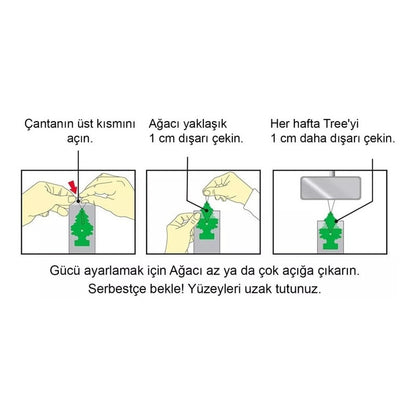 Çantanın üst kısmını açın.

Ağacı yaklaşık 1 cm dışarı çekin.

Her hafta Tree'yi 1 cm daha dışarı çekin.

Gücü ayarlamak için Ağacı az ya da çok açığa çıkarın.
Serbestçe bekle! Yüzeyleri uzak tutunuz.