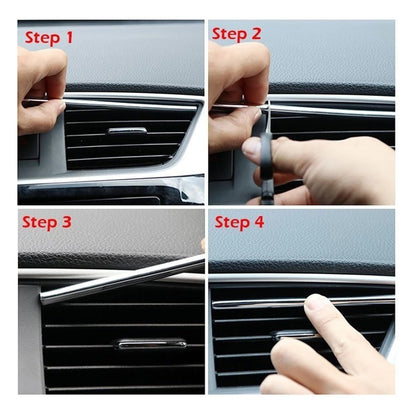 Step 1

Step 2

Step 3

Step 4