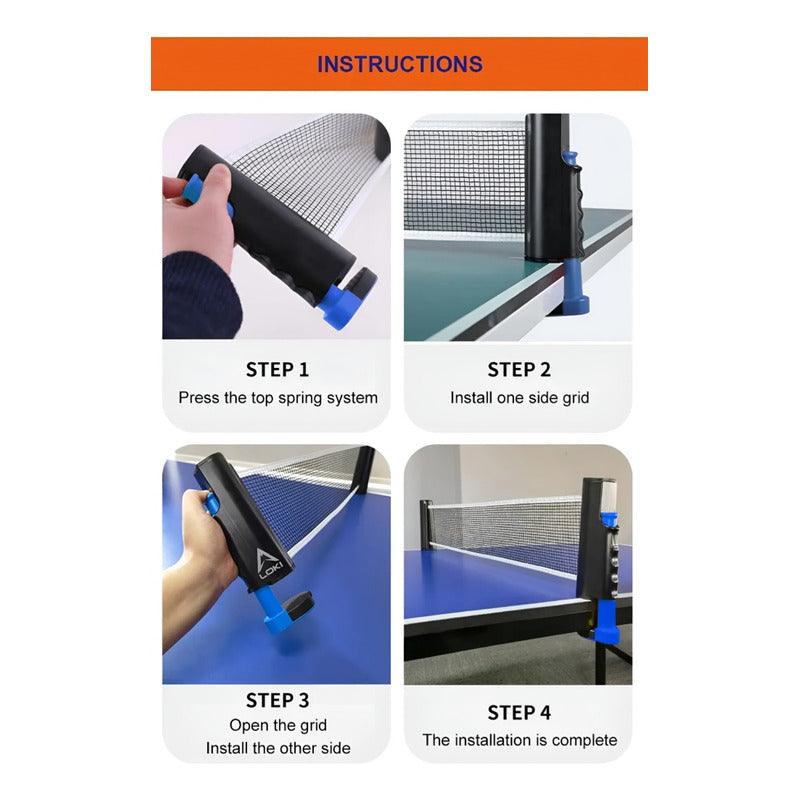 INSTRUCTIONS

STEP 1
Press the top spring system

STEP 2
Install one side grid

LOKI

STEP 3
Open the grid
Install the other side

STEP 4
The installation is complete