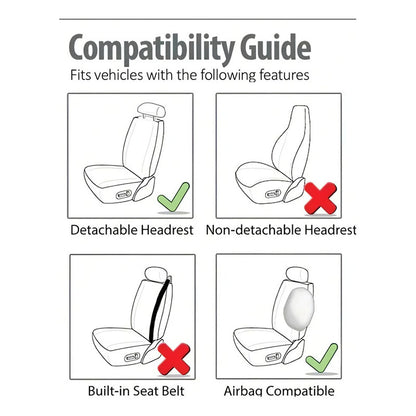 Compatibility Guide
Fits vehicles with the following features

Detachable Headrest

Non-detachable Headrest

Built-in Seat Belt

Airbag Compatible