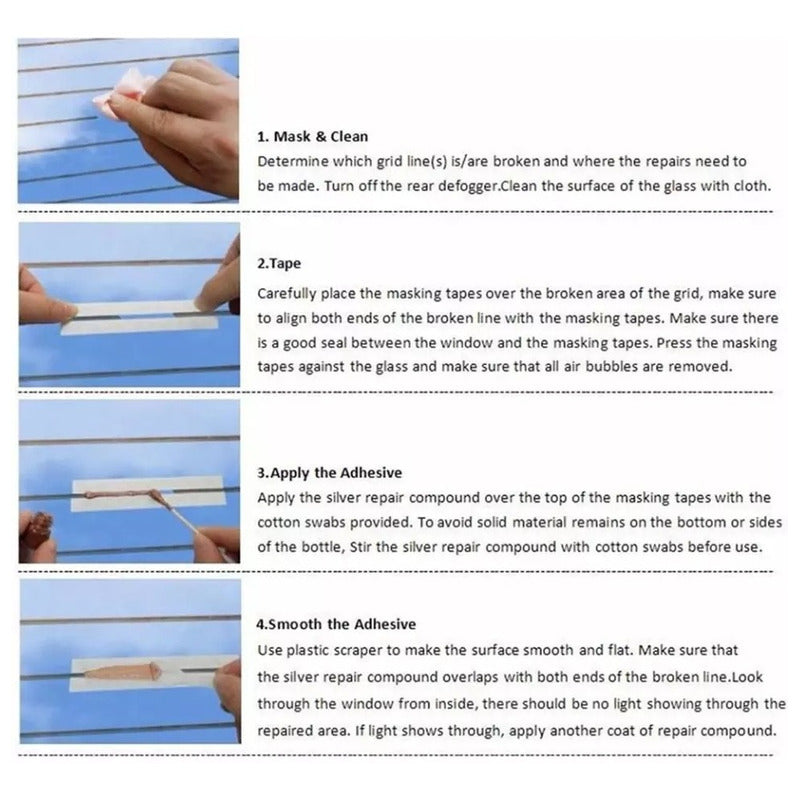 1. Mask & Clean
Determine which grid line(s) is/are broken and where the repairs need to be made. Turn off the rear defogger.Clean the surface of the glass with cloth.

2.Tape
Carefully place the masking tapes over the broken area of the grid, make sure to align both ends of the broken line with the masking tapes. Make sure there is a good seal between the window and the masking tapes. Press the masking tapes against the glass and make sure that all air bubbles are removed.

3.Apply the Adhesive
Apply the silver repair compound over the top of the masking tapes with the cotton swabs provided. To avoid solid material remains on the bottom or sides of the bottle, Stir the silver repair compound with cotton swabs before use.

4.Smooth the Adhesive
Use plastic scraper to make the surface smooth and flat. Make sure that the silver repair compound overlaps with both ends of the broken line.Look through the window from inside, there should be no light showing through the repaired area. If light shows through, apply another coat of repair compound.