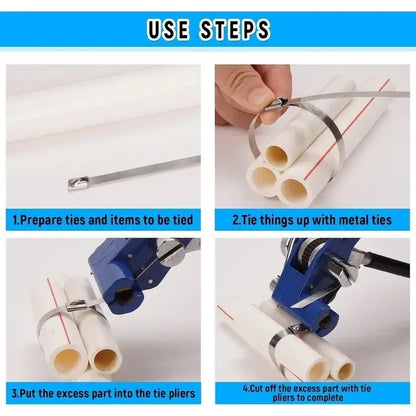 USE STEPS

1.Prepare ties and items to be tied

2.Tie things up with metal ties

3.Put the excess part into the tie pliers

4.Cut off the excess part with tie pliers to complete